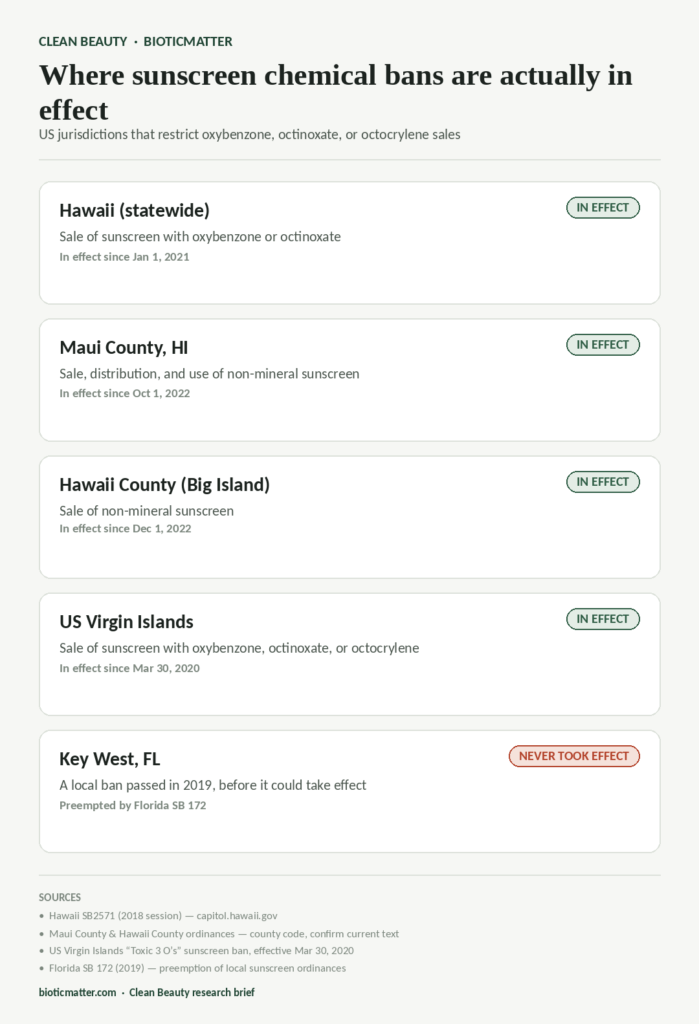 CLEAN BEAUTY · BIOTICMATTER

Where sunscreen chemical bans are actually in effect

US jurisdictions that restrict oxybenzone, octinoxate, or octocrylene sales

Hawaii (statewide)

IN EFFECT

Sale of sunscreen with oxybenzone or octinoxate

In effect since Jan 1, 2021

Maui County, HI

IN EFFECT

Sale, distribution, and use of non-mineral sunscreen

In effect since Oct 1, 2022

Hawaii County (Big Island)

IN EFFECT

Sale of non-mineral sunscreen

In effect since Dec 1, 2022

US Virgin Islands

IN EFFECT

Sale of sunscreen with oxybenzone, octinoxate, or octocrylene

In effect since Mar 30, 2020

Key West, FL

NEVER TOOK EFFECT

A local ban passed in 2019, before it could take effect

Preempted by Florida SB 172

SOURCES

• Hawaii SB2571 (2018 session) — capitol.hawaii.gov

• Maui County & Hawaii County ordinances — county code, confirm current text

• US Virgin Islands "Toxic 3 O's" sunscreen ban, effective Mar 30, 2020

• Florida SB 172 (2019) — preemption of local sunscreen ordinances

bioticmatter.com · Clean Beauty research brief